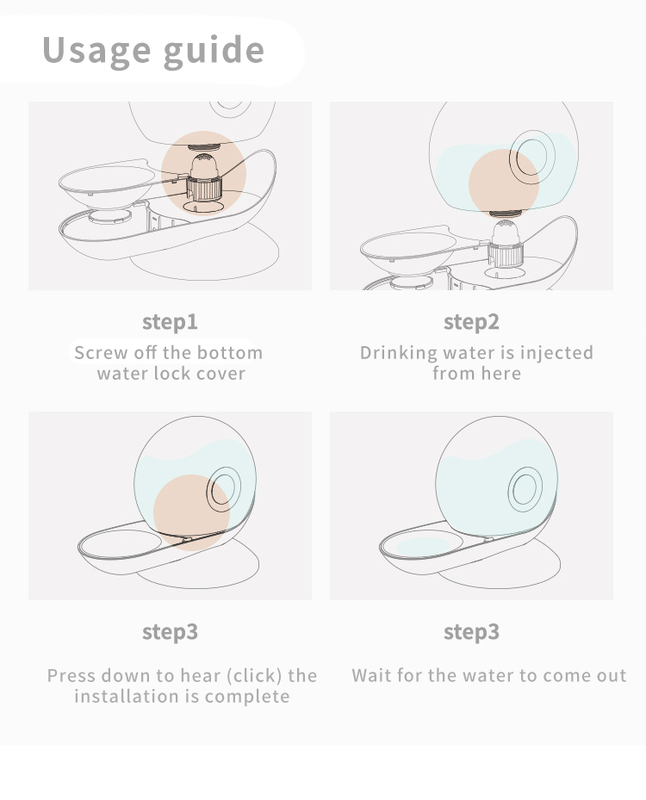 Usage guide

step1
Screw off the bottom water lock cover

step2
Drinking water is injected from here

step3
Press down to hear (click) the installation is complete

step3
Wait for the water to come out