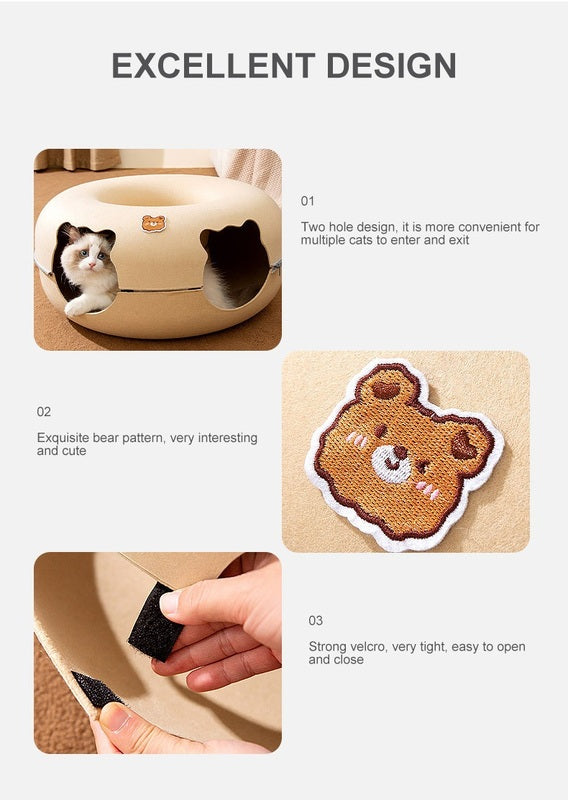 EXCELLENT DESIGN

01

Two hole design, it is more convenient for multiple cats to enter and exit

02

Exquisite bear pattern, very interesting and cute

03

Strong velcro, very tight, easy to open and close