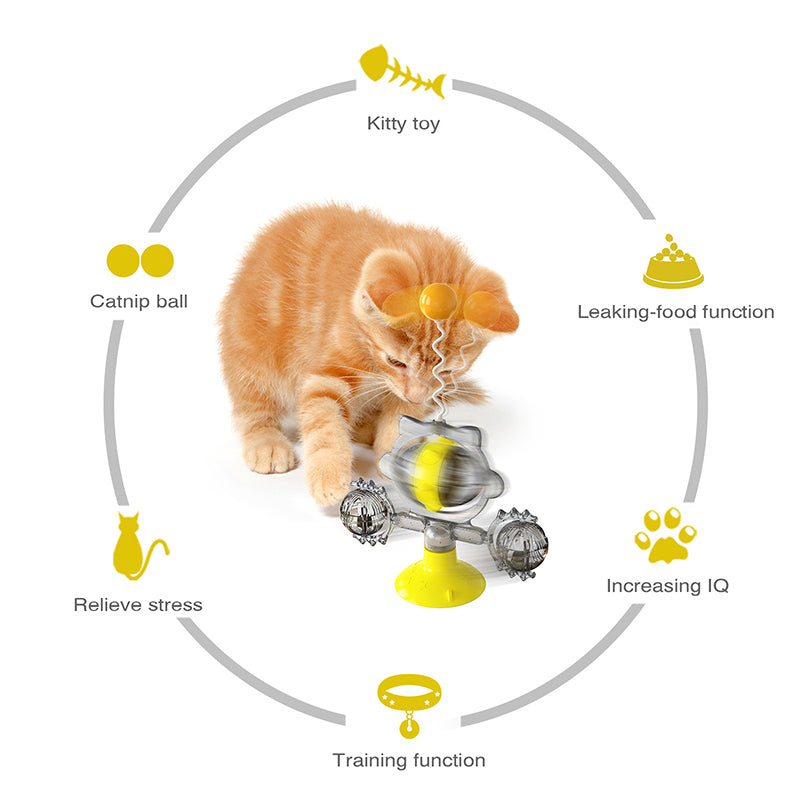 Kitty toy

Catnip ball

Leaking-food function

Relieve stress

Increasing IQ

Training function