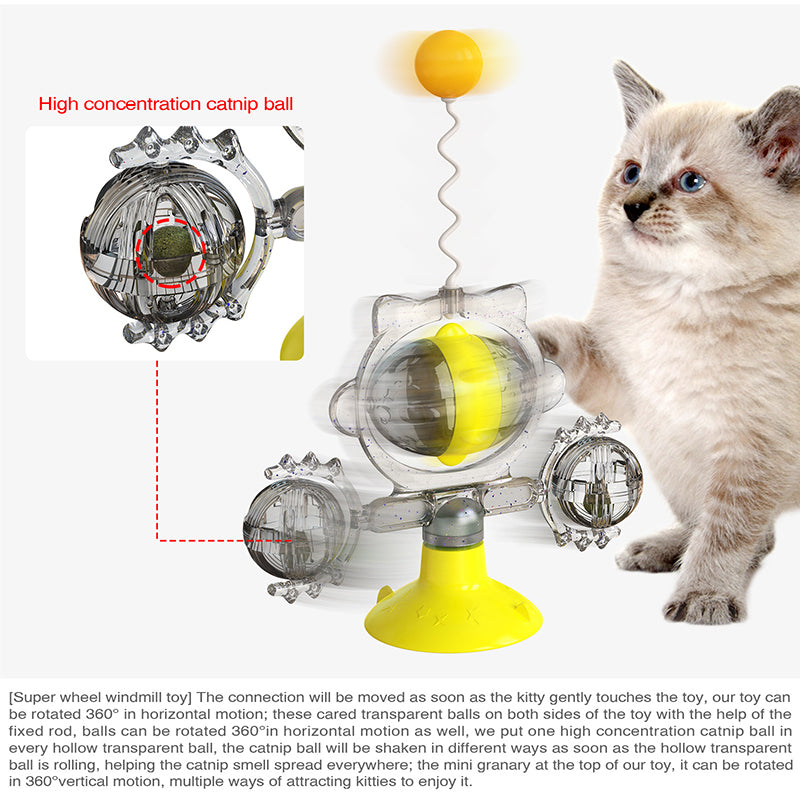 High concentration catnip ball

[Super wheel windmill toy] The connection will be moved as soon as the kitty gently touches the toy, our toy can be rotated 360° in horizontal motion; these cared transparent balls on both sides of the toy with the help of the fixed rod, balls can be rotated 360°in horizontal motion as well, we put one high concentration catnip ball in every hollow transparent ball, the catnip ball will be shaken in different ways as soon as the hollow transparent ball is rolling, helping the catnip smell spread everywhere; the mini granary at the top of our toy, it can be rotated in 360°vertical motion, multiple ways of attracting kitties to enjoy it.