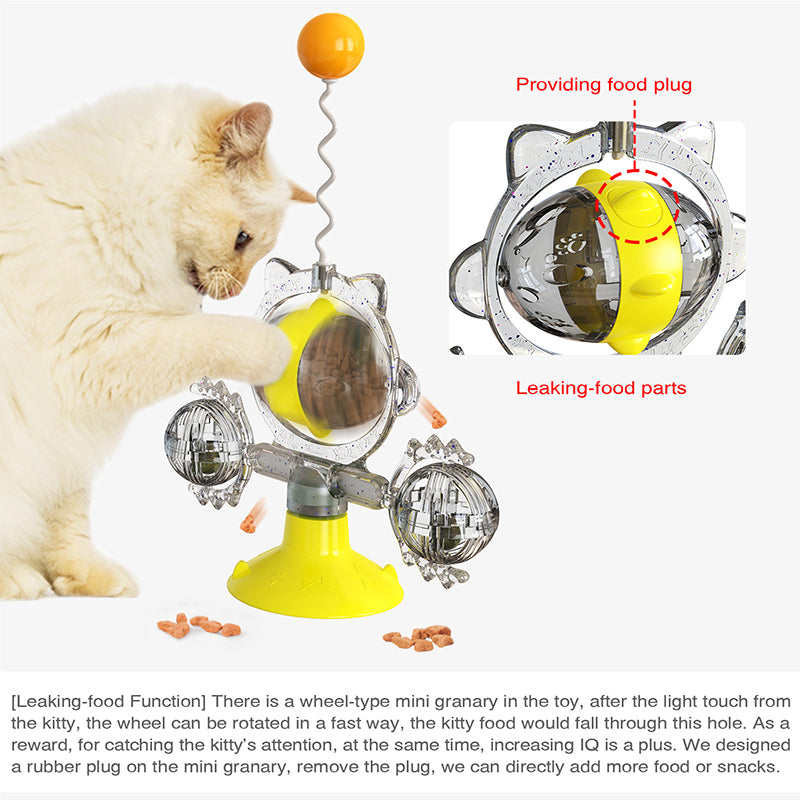 Providing food plug

Leaking-food parts

[Leaking-food Function] There is a wheel-type mini granary in the toy, after the light touch from the kitty, the wheel can be rotated in a fast way, the kitty food would fall through this hole. As a reward, for catching the kitty's attention, at the same time, increasing IQ is a plus. We designed a rubber plug on the mini granary, remove the plug, we can directly add more food or snacks.