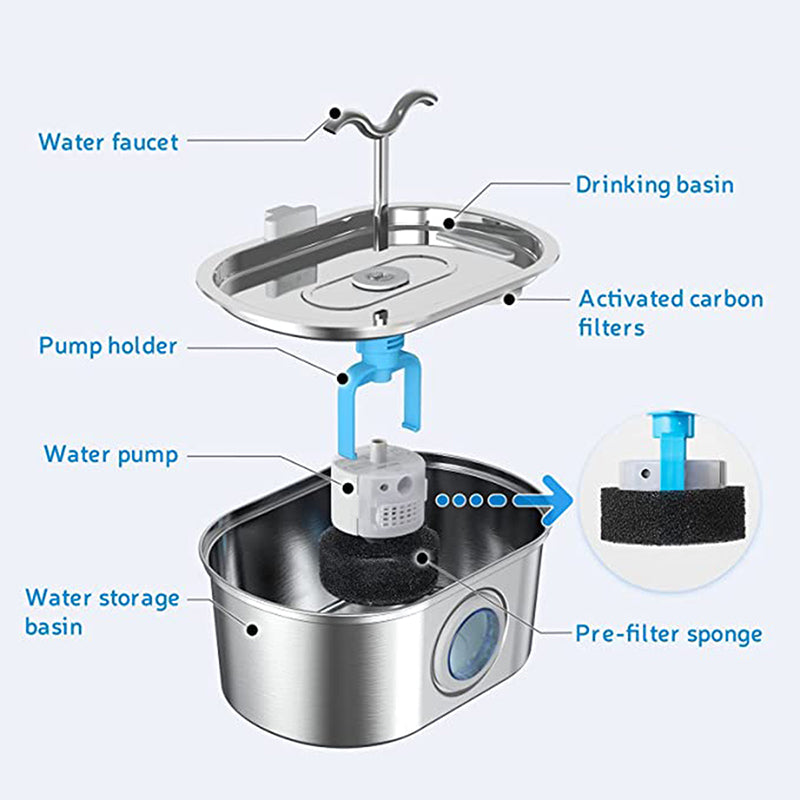 Water faucet

Drinking basin

Activated carbon filters

Pump holder

Water pump

Water storage basin

Pre-filter sponge