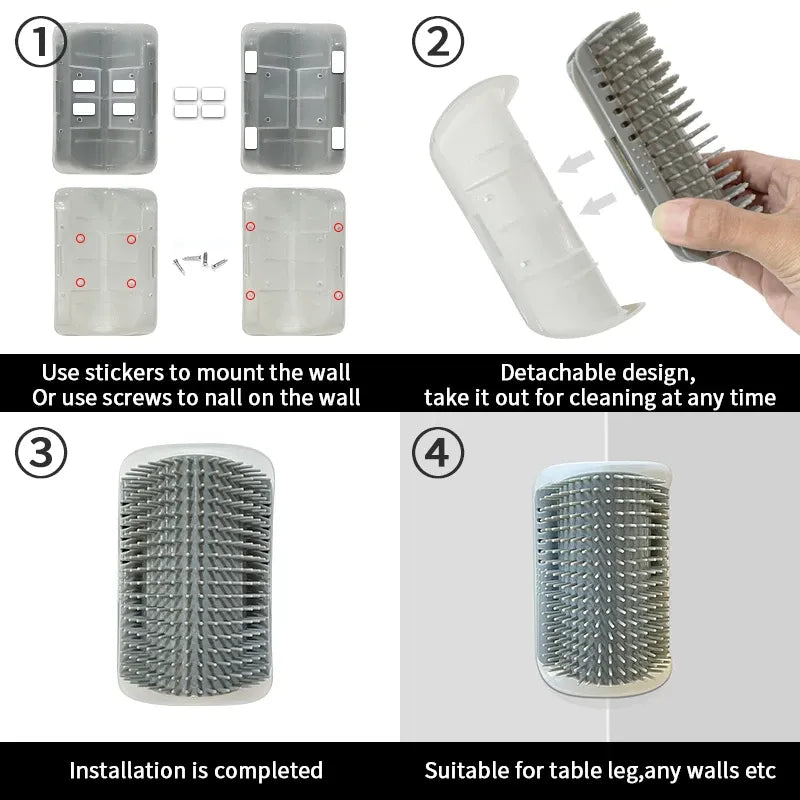 ①

Use stickers to mount the wall
Or use screws to nall on the wall

②

Detachable design,
take it out for cleaning at any time

③

Installation is completed

④

Suitable for table leg,any walls etc