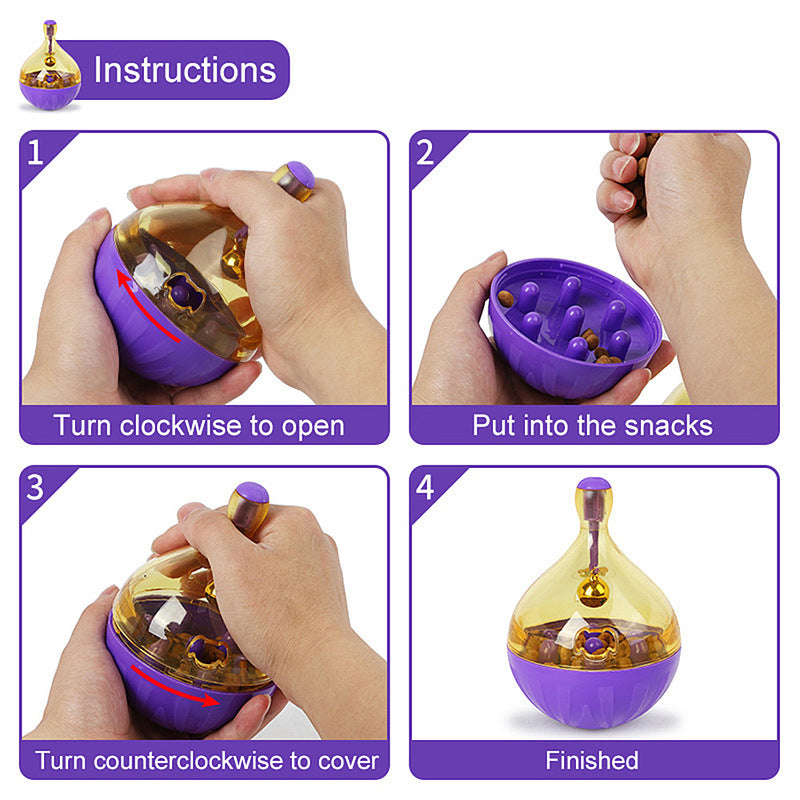 Instructions

1
Turn clockwise to open

2
Put into the snacks

3
Turn counterclockwise to cover

4
Finished